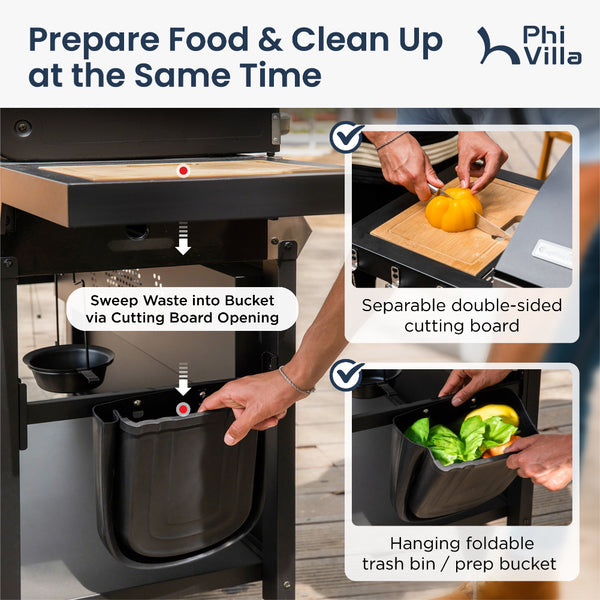 Prepare Food & Clean Up at the Same Time

Phi Villa

Sweep Waste into Bucket via Cutting Board Opening

Separable double-sided cutting board

Hanging foldable trash bin / prep bucket