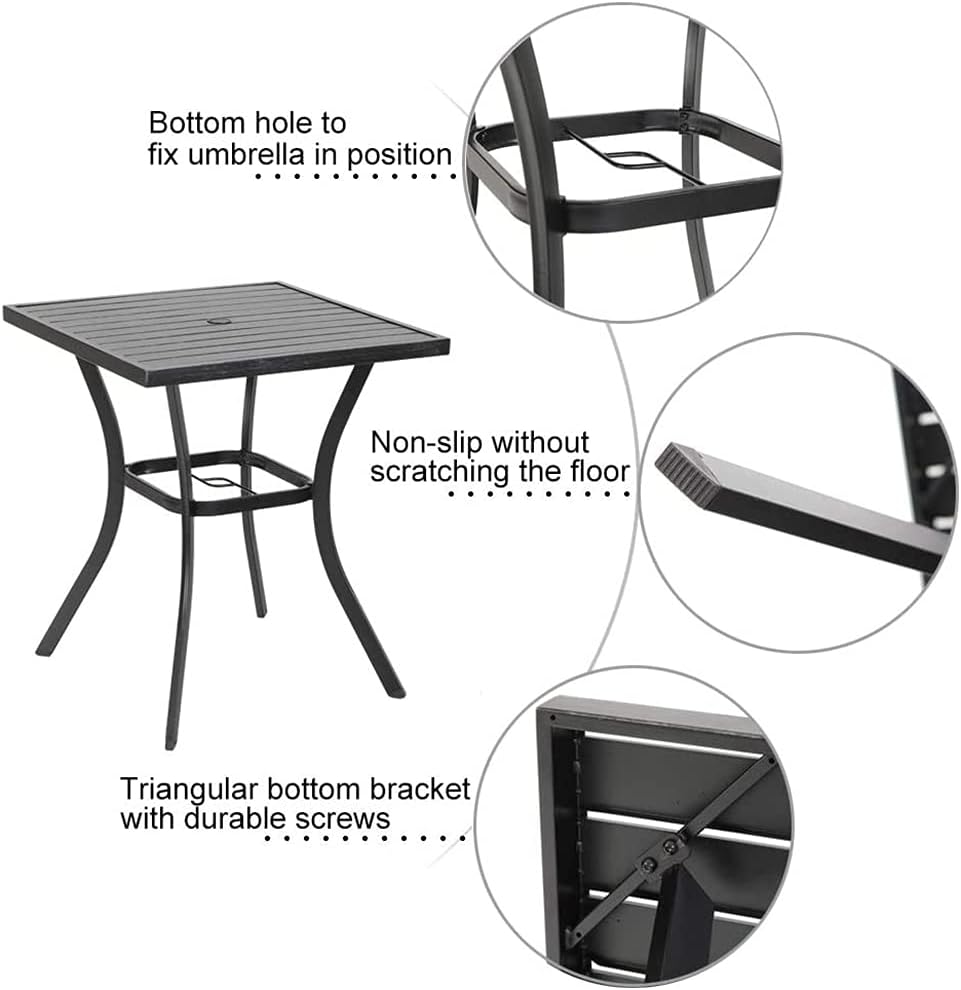 Bottom hole to fix umbrella in position

Non-slip without scratching the floor

Triangular bottom bracket with durable screws