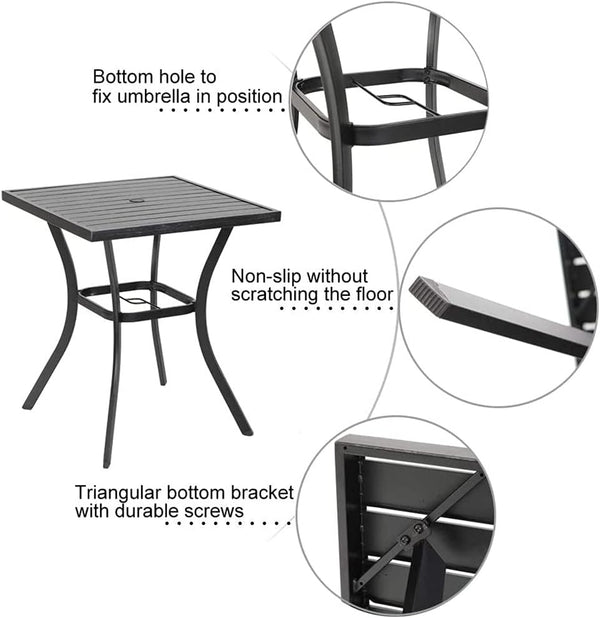 Bottom hole to fix umbrella in position

Non-slip without scratching the floor

Triangular bottom bracket with durable screws