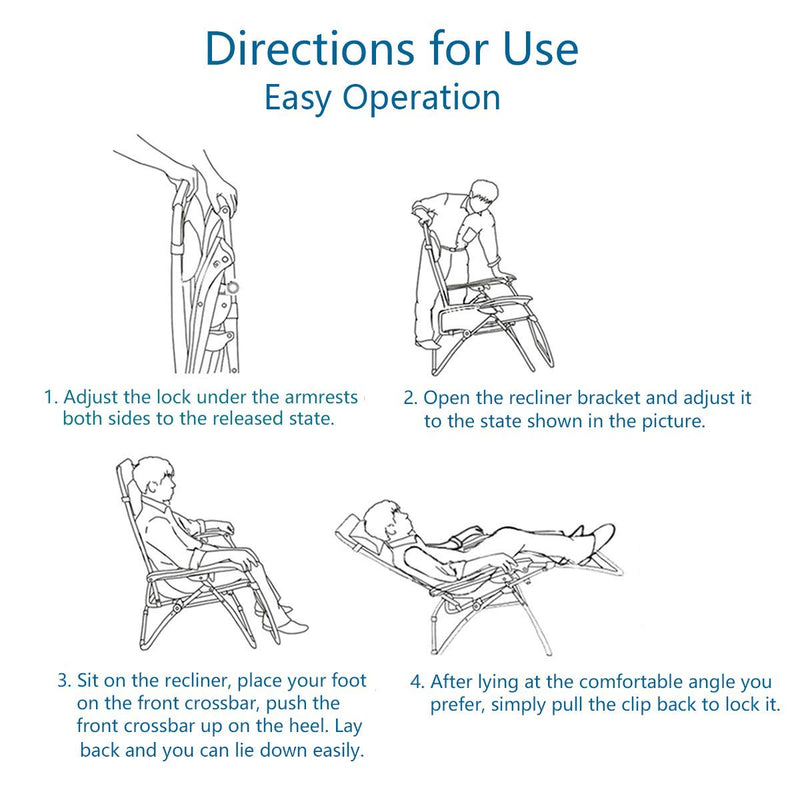 Directions for Use
Easy Operation

1. Adjust the lock under the armrests both sides to the released state.

2. Open the recliner bracket and adjust it to the state shown in the picture.

3. Sit on the recliner, place your foot on the front crossbar, push the front crossbar up on the heel. Lay back and you can lie down easily.

4. After lying at the comfortable angle you prefer, simply pull the clip back to lock it.