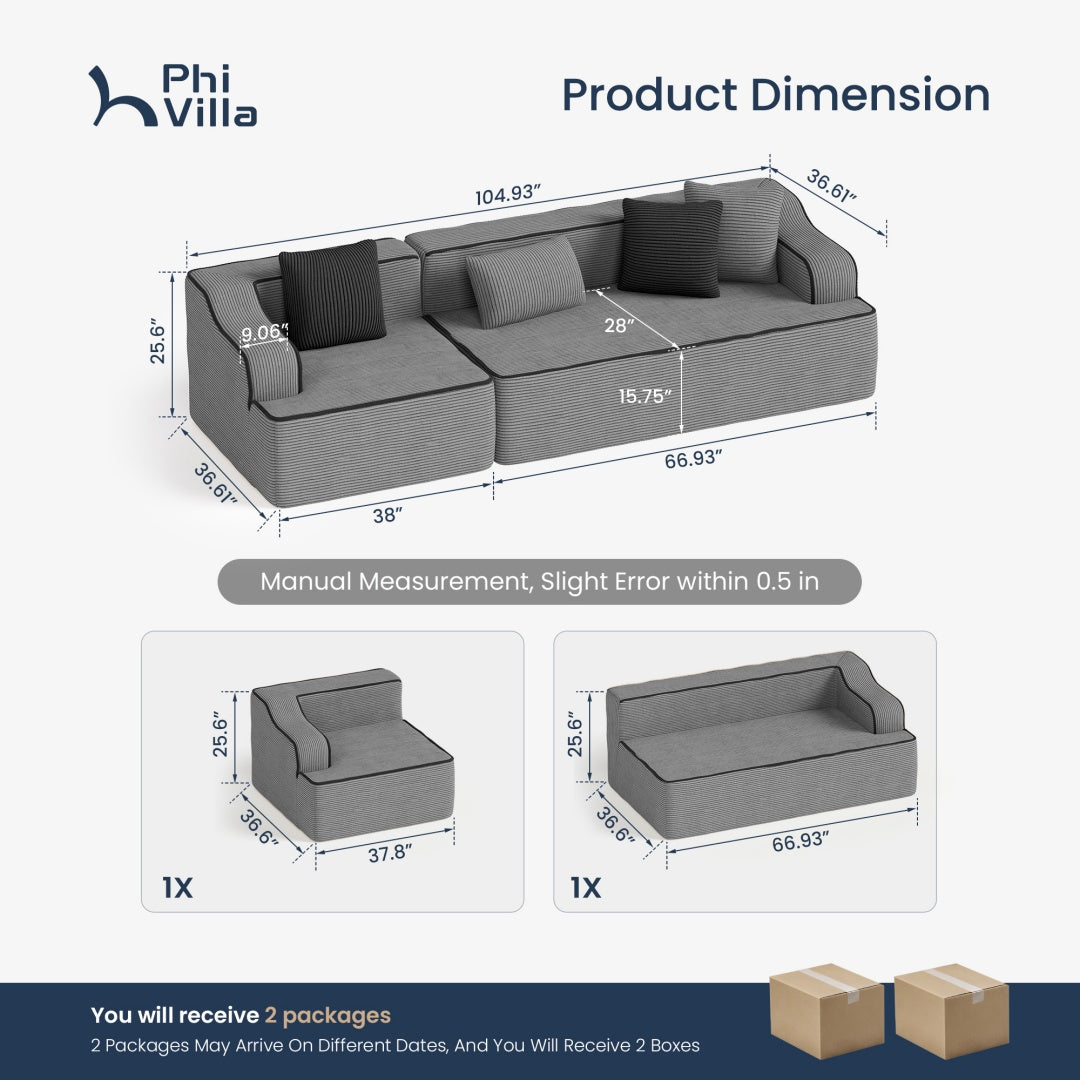 Phi Villa

Product Dimension

104.93″
36.61″
25.6″
9.06″
28″
15.75″
36.61″
38″
66.93″

Manual Measurement, Slight Error within 0.5 in

25.6″
36.6″
37.8″
1X

25.6″
36.6″
66.93″
1X

You will receive 2 packages
2 Packages May Arrive On Different Dates, And You Will Receive 2 Boxes