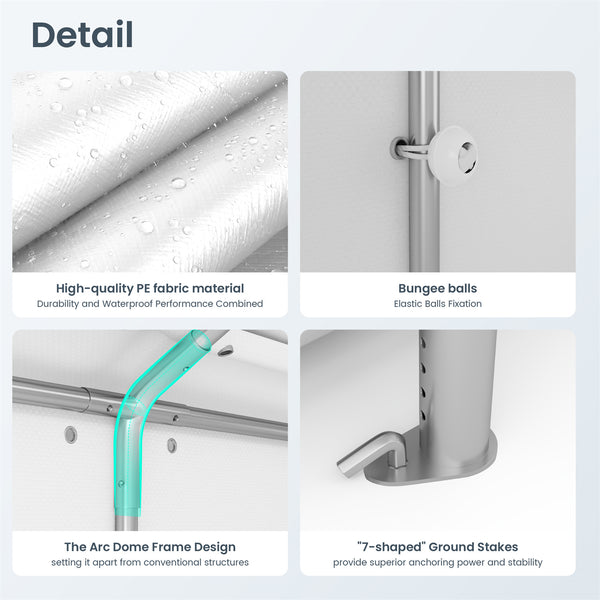 Detail

High-quality PE fabric material
Durability and Waterproof Performance Combined

Bungee balls
Elastic Balls Fixation

The Arc Dome Frame Design
setting it apart from conventional structures

"7-shaped" Ground Stakes
provide superior anchoring power and stability