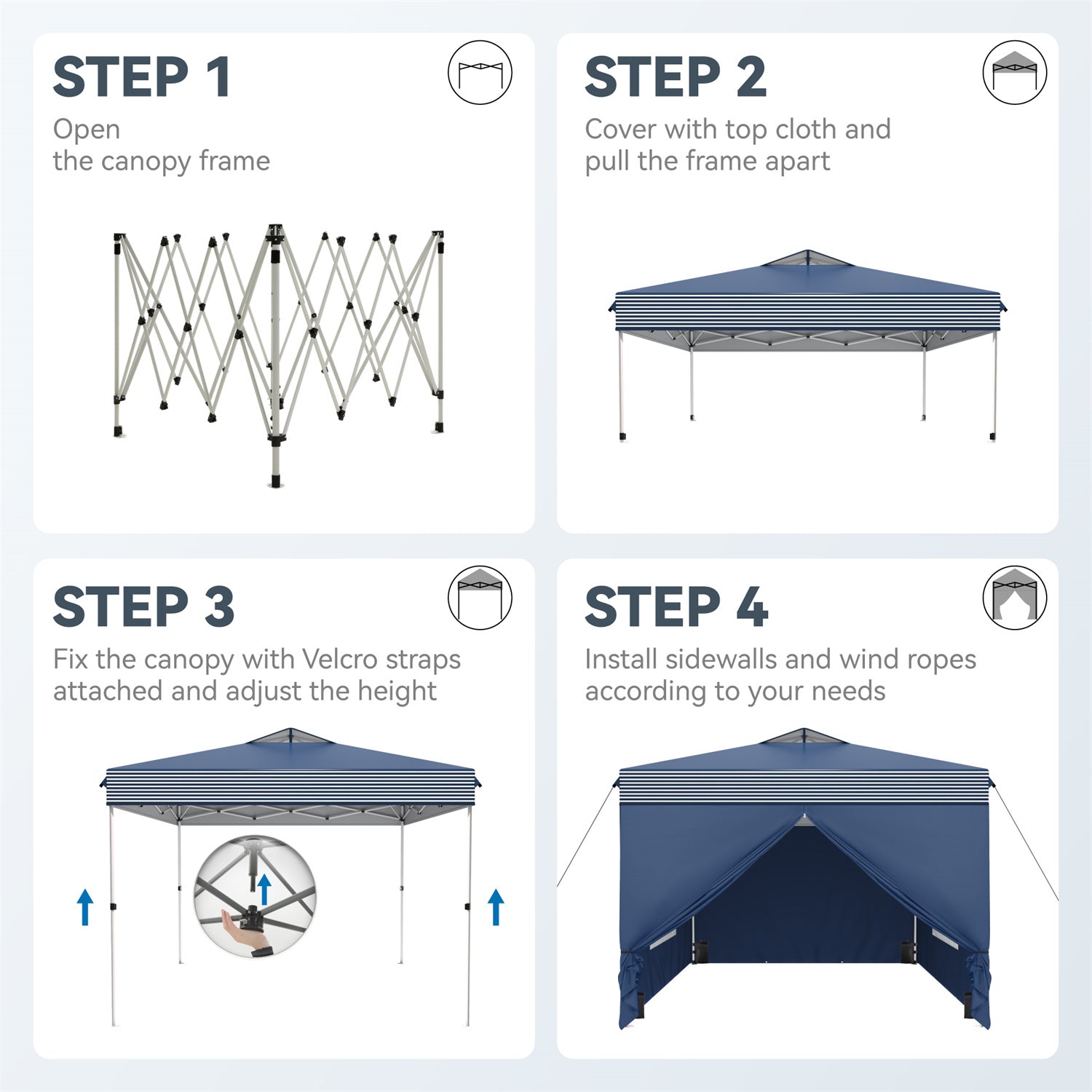 STEP 1
Open
the canopy frame

STEP 2
Cover with top cloth and
pull the frame apart

STEP 3
Fix the canopy with Velcro straps
attached and adjust the height

STEP 4
Install sidewalls and wind ropes
according to your needs