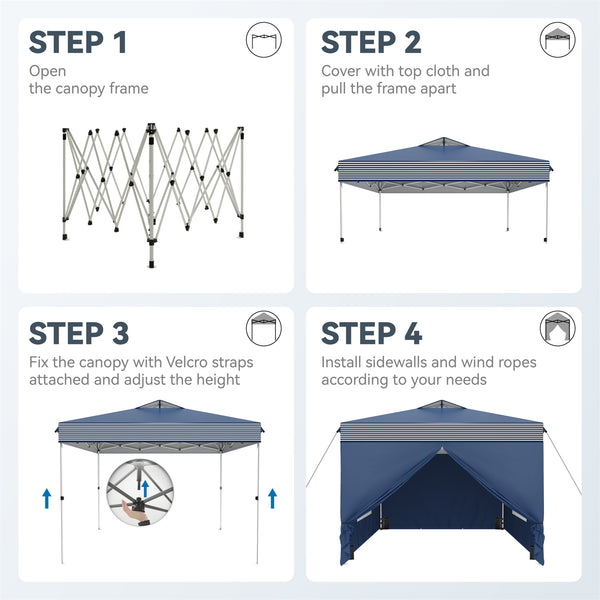 STEP 1
Open
the canopy frame

STEP 2
Cover with top cloth and
pull the frame apart

STEP 3
Fix the canopy with Velcro straps
attached and adjust the height

STEP 4
Install sidewalls and wind ropes
according to your needs