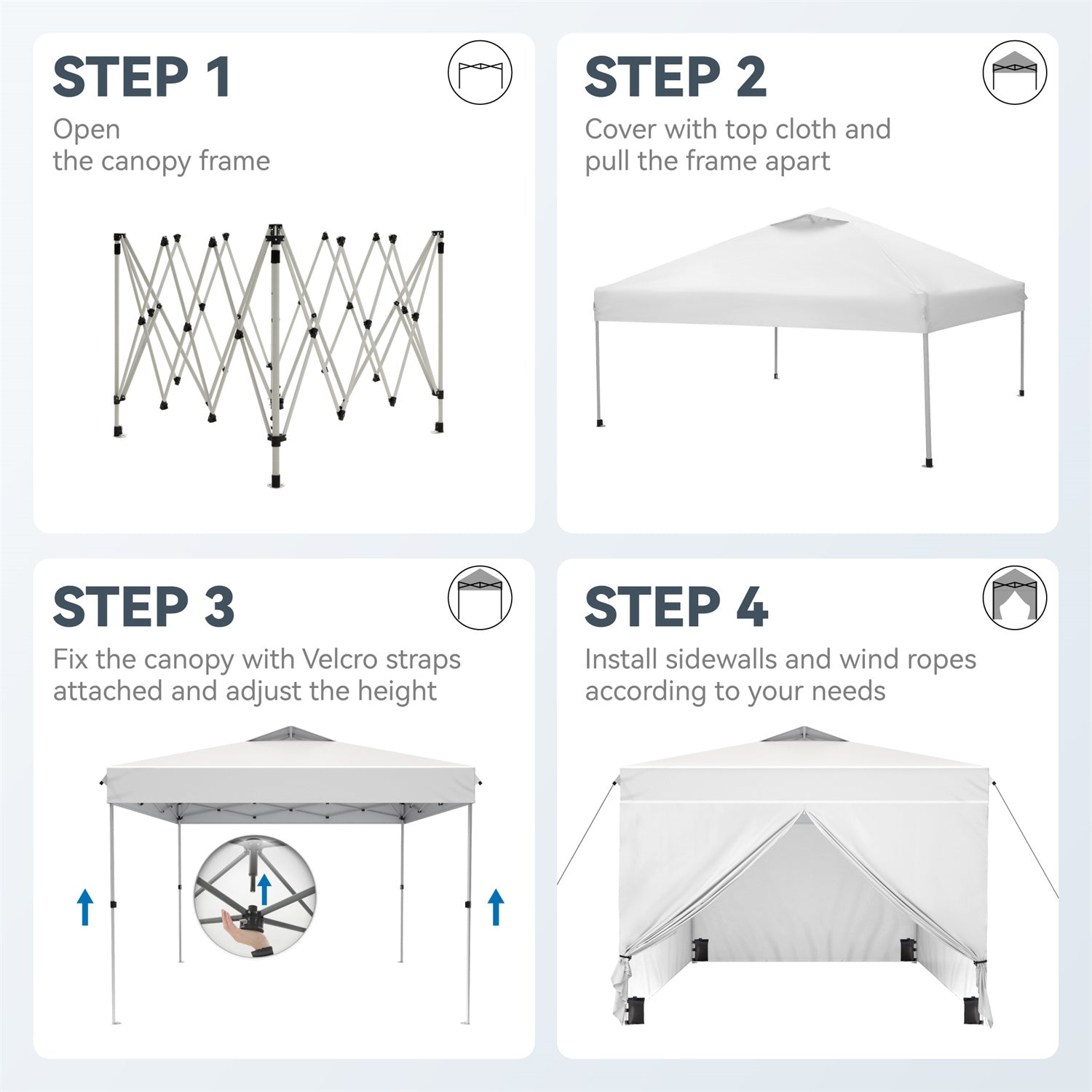 STEP 1
Open the canopy frame

STEP 2
Cover with top cloth and pull the frame apart

STEP 3
Fix the canopy with Velcro straps attached and adjust the height

STEP 4
Install sidewalls and wind ropes according to your needs