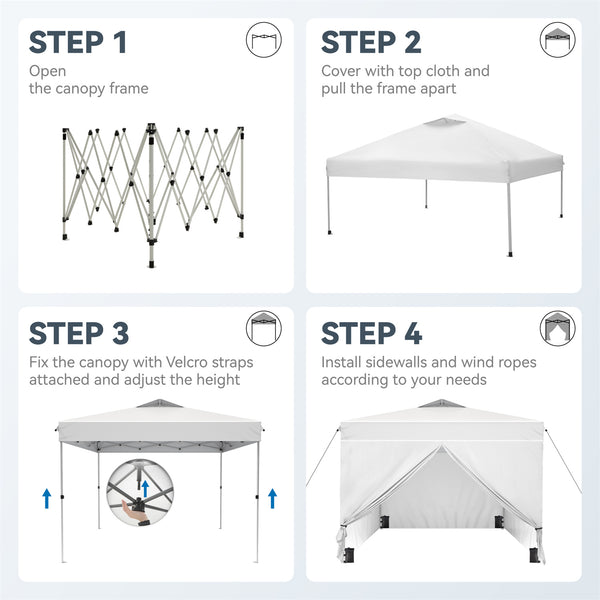 STEP 1
Open
the canopy frame

STEP 2
Cover with top cloth and
pull the frame apart

STEP 3
Fix the canopy with Velcro straps
attached and adjust the height

STEP 4
Install sidewalls and wind ropes
according to your needs