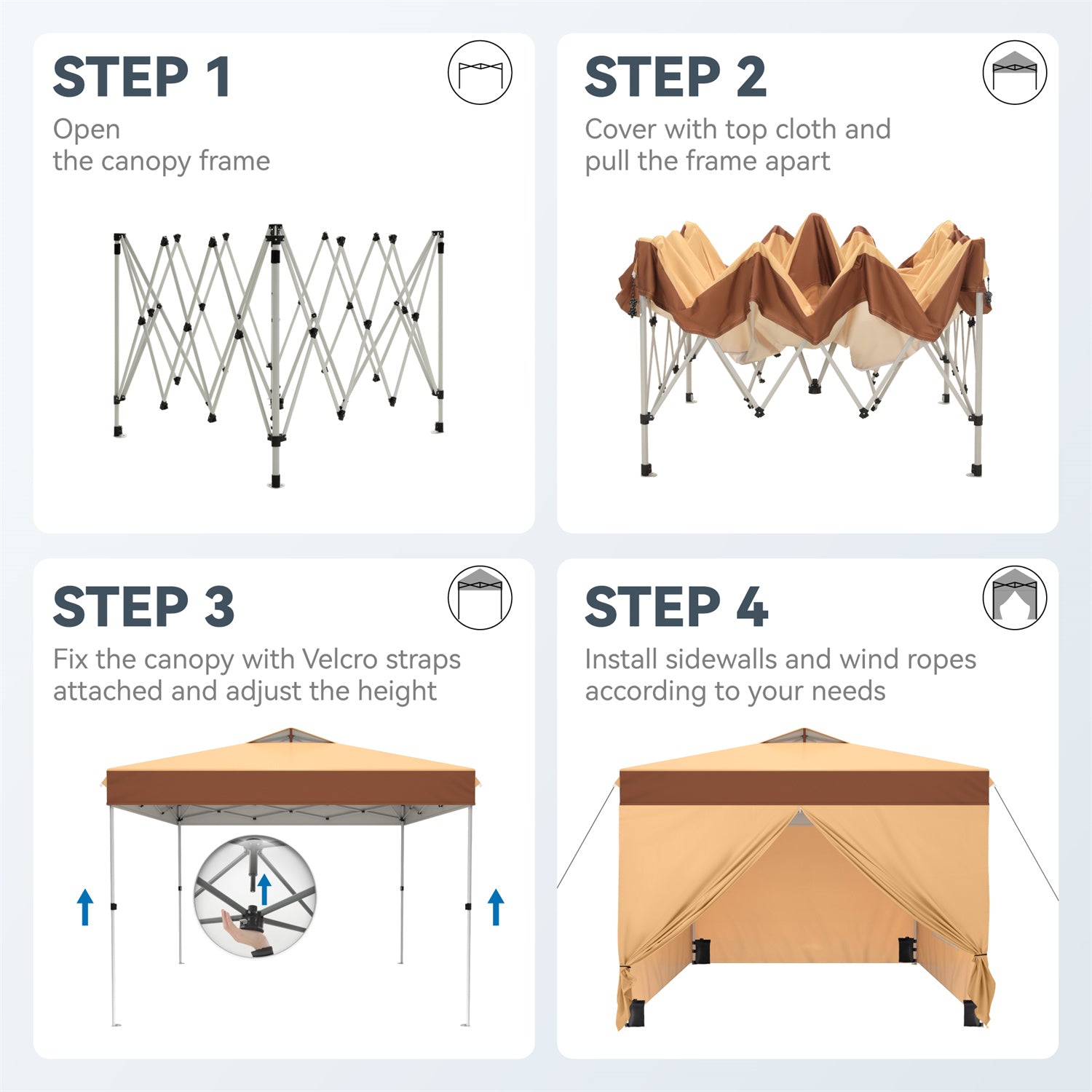 STEP 1

Open
the canopy frame

STEP 2

Cover with top cloth and
pull the frame apart

STEP 3

Fix the canopy with Velcro straps
attached and adjust the height

STEP 4

Install sidewalls and wind ropes
according to your needs