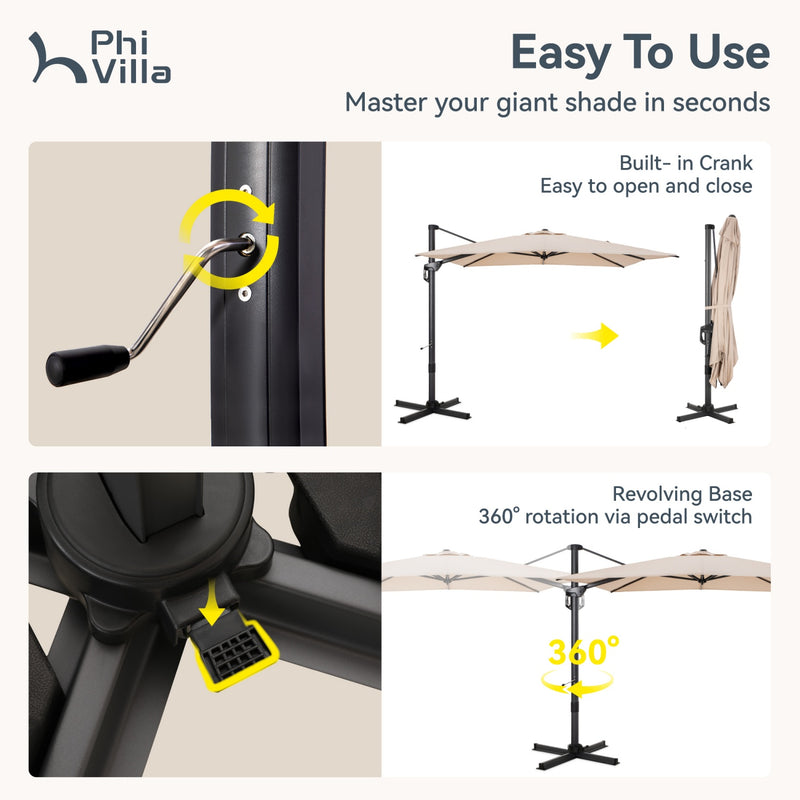 Phi Villa

Easy To Use

Master your giant shade in seconds

Built- in Crank
Easy to open and close

Revolving Base
360° rotation via pedal switch

360°