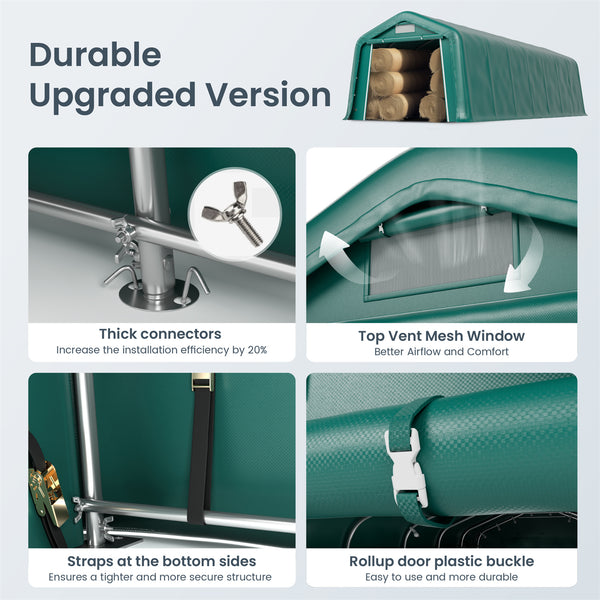 Durable Upgraded Version

Thick connectors
Increase the installation efficiency by 20%

Top Vent Mesh Window
Better Airflow and Comfort

Straps at the bottom sides
Ensures a tighter and more secure structure

Rollup door plastic buckle
Easy to use and more durable