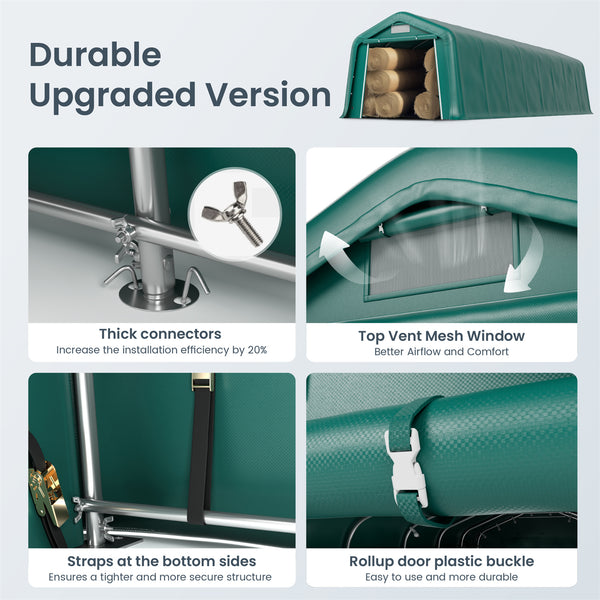 Durable Upgraded Version

Thick connectors
Increase the installation efficiency by 20%

Top Vent Mesh Window
Better Airflow and Comfort

Straps at the bottom sides
Ensures a tighter and more secure structure

Rollup door plastic buckle
Easy to use and more durable