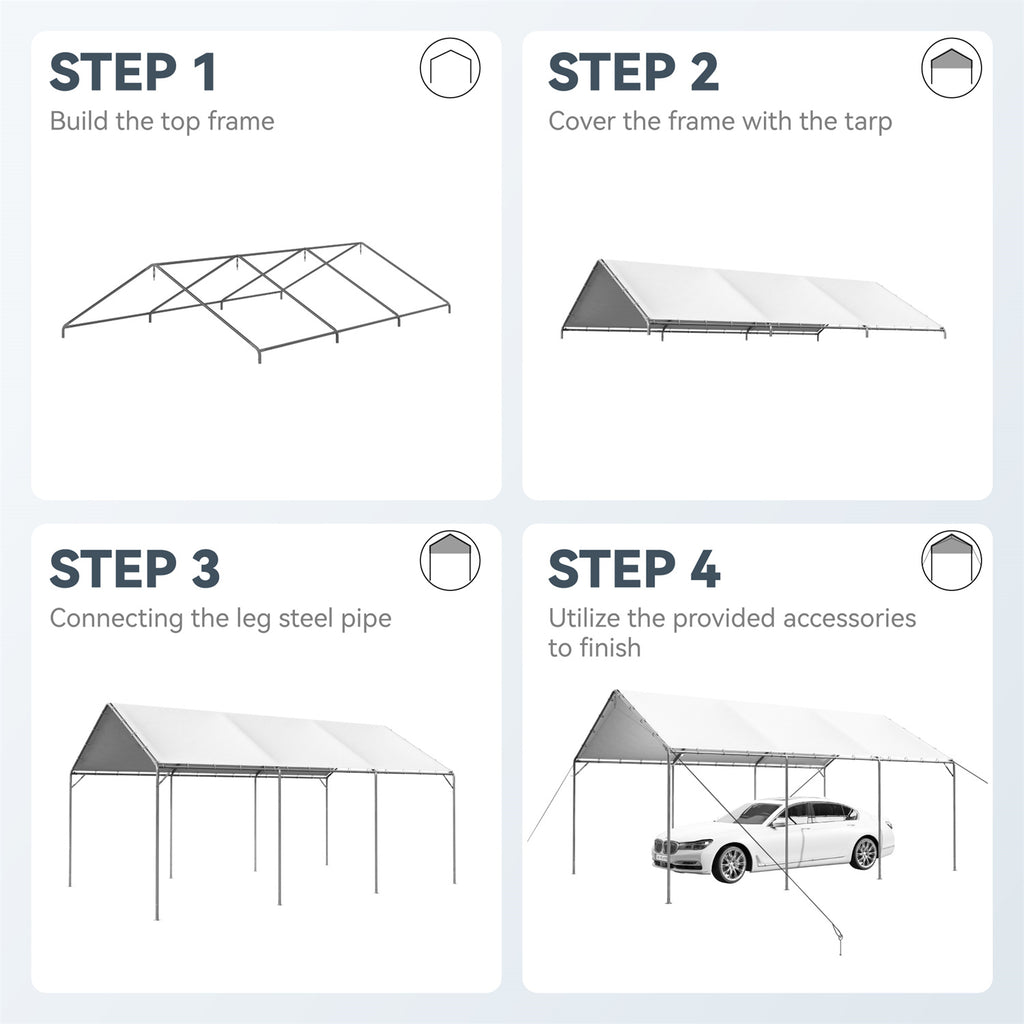 STEP 1
Build the top frame

STEP 2
Cover the frame with the tarp

STEP 3
Connecting the leg steel pipe

STEP 4
Utilize the provided accessories to finish