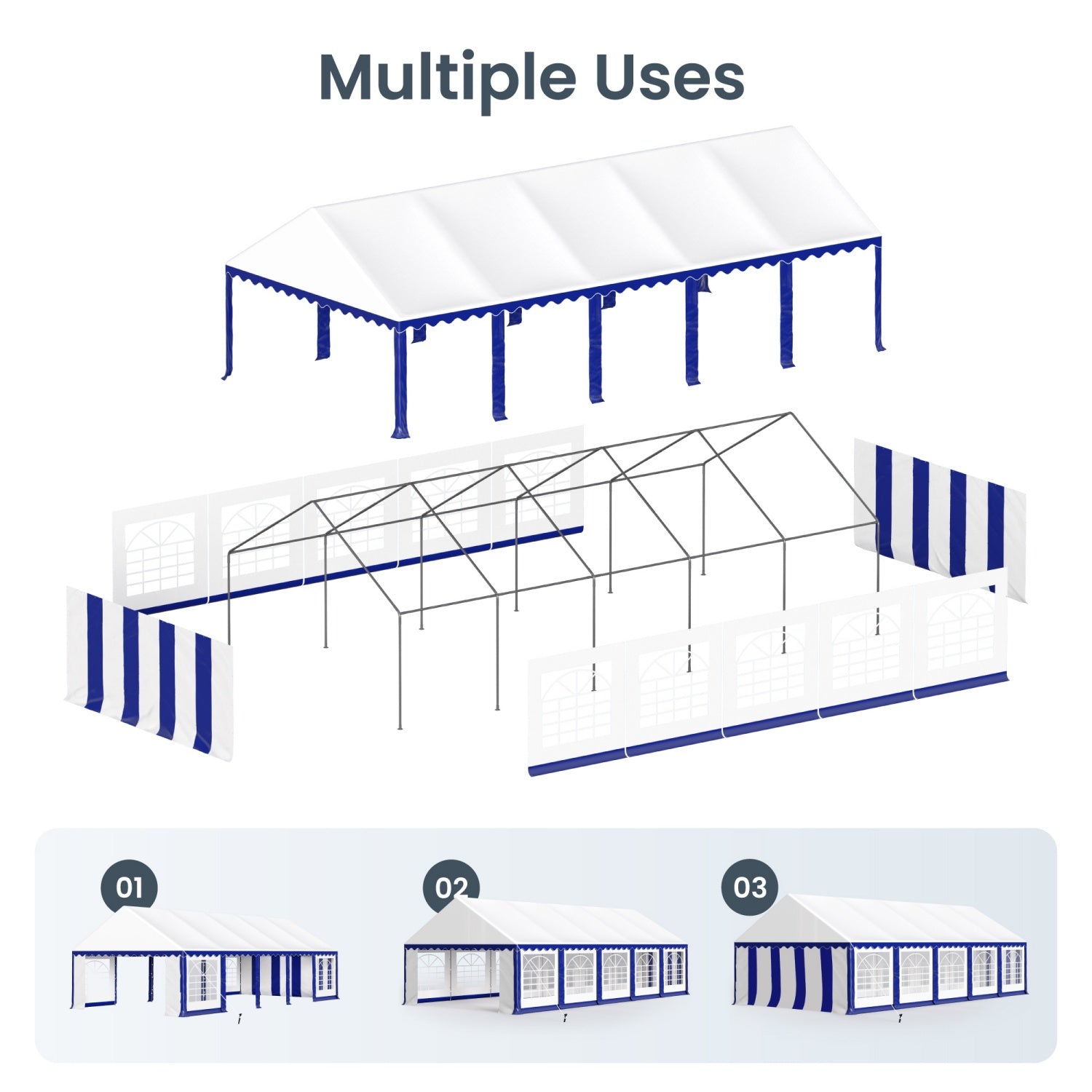 Multiple Uses

01

02

03