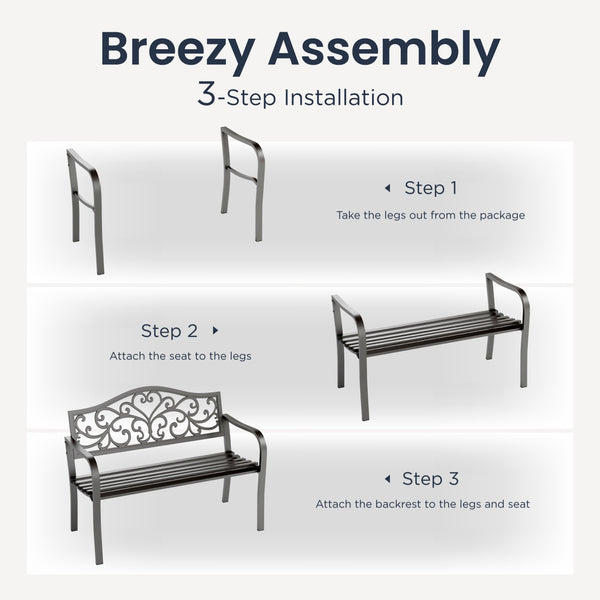 Breezy Assembly

3-Step Installation

Step 1

Take the legs out from the package

Step 2

Attach the seat to the legs

Step 3

Attach the backrest to the legs and seat