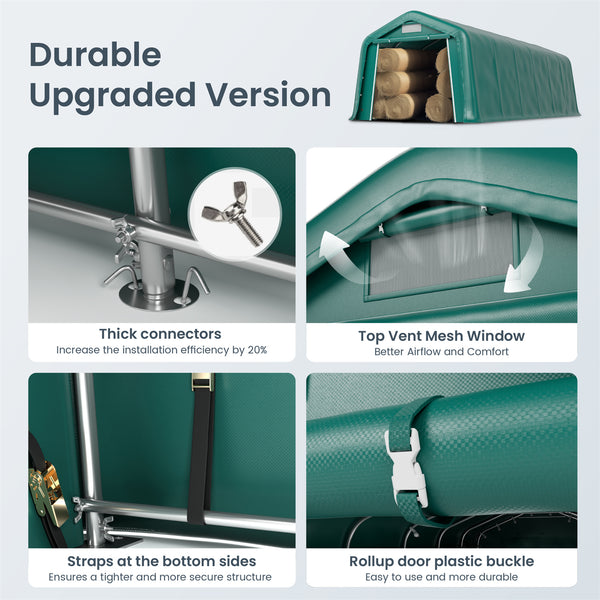 Durable Upgraded Version

Thick connectors
Increase the installation efficiency by 20%

Top Vent Mesh Window
Better Airflow and Comfort

Straps at the bottom sides
Ensures a tighter and more secure structure

Rollup door plastic buckle
Easy to use and more durable