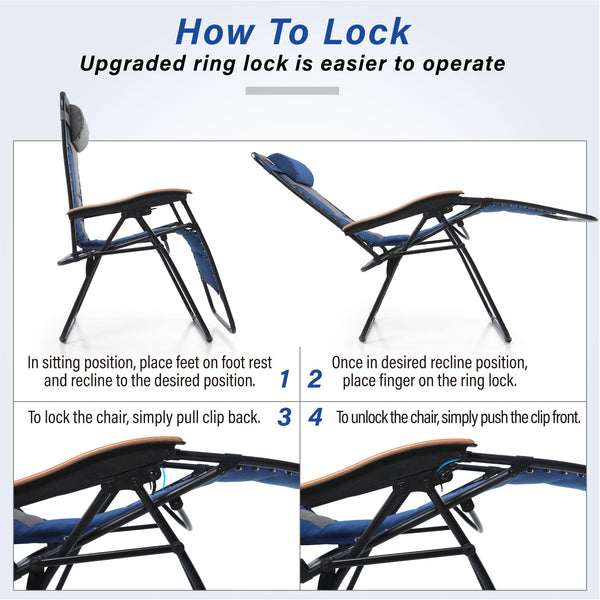 How To Lock
Upgraded ring lock is easier to operate

In sitting position, place feet on foot rest and recline to the desired position. 1

2 Once in desired recline position, place finger on the ring lock.

To lock the chair, simply pull clip back. 3

4 To unlock the chair, simply push the clip front.