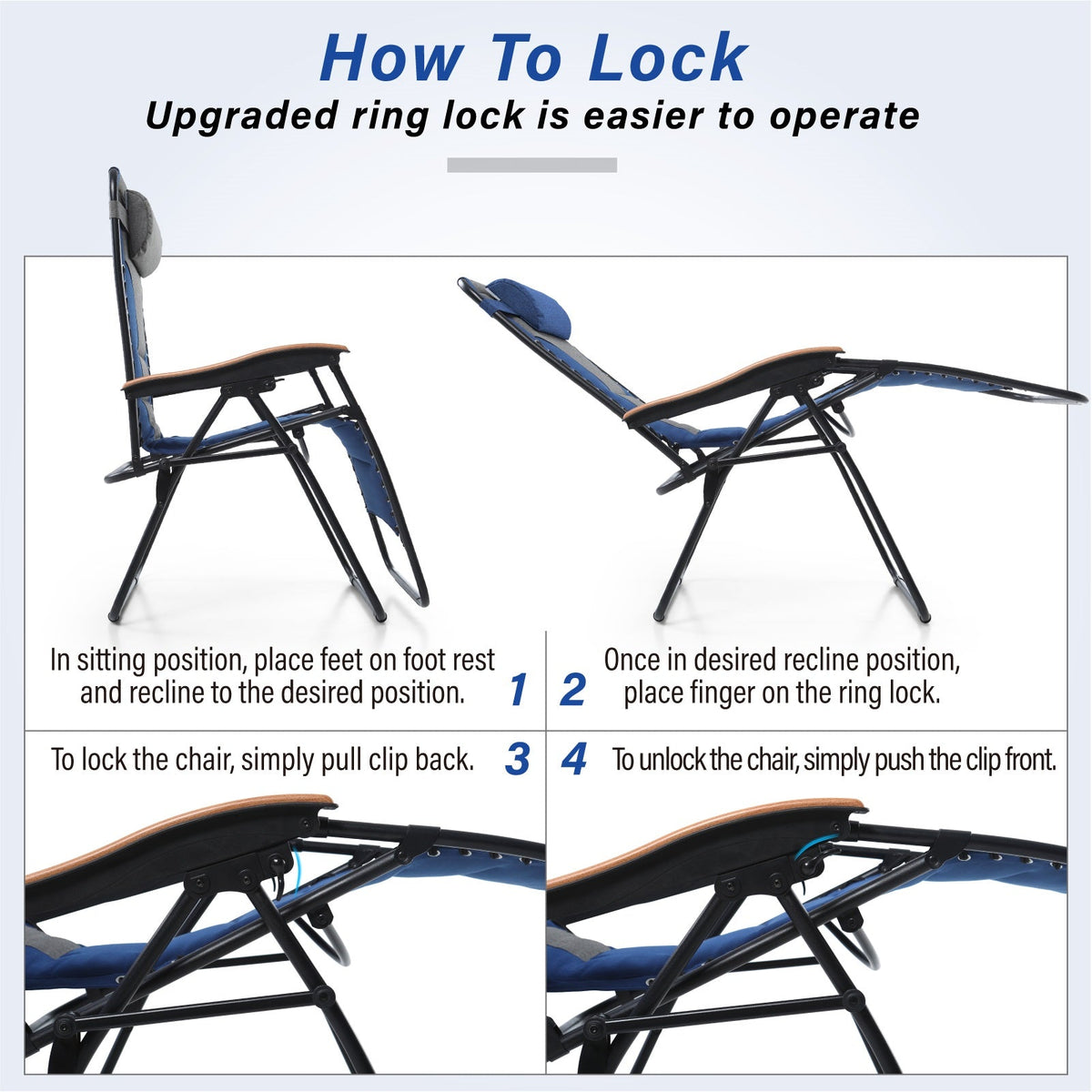 How To Lock

Upgraded ring lock is easier to operate

In sitting position, place feet on foot rest and recline to the desired position.

1

2

Once in desired recline position, place finger on the ring lock.

To lock the chair, simply pull clip back.

3

4

To unlock the chair, simply push the clip front.