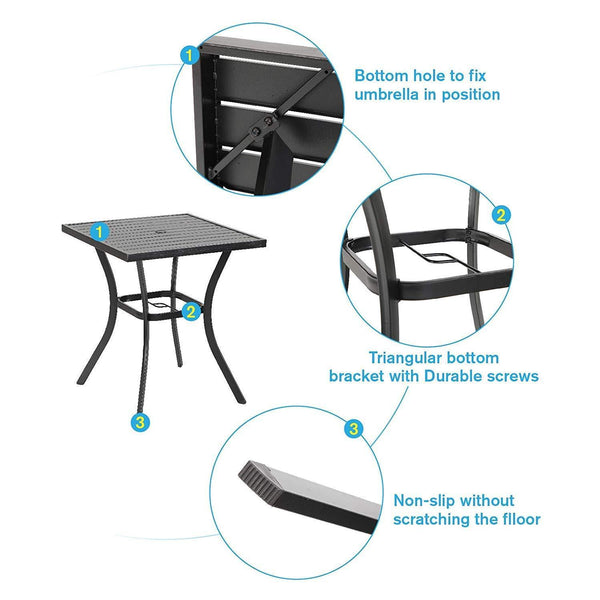 1

Bottom hole to fix umbrella in position

1

2

2

Triangular bottom bracket with Durable screws

3

3

Non-slip without scratching the flloor